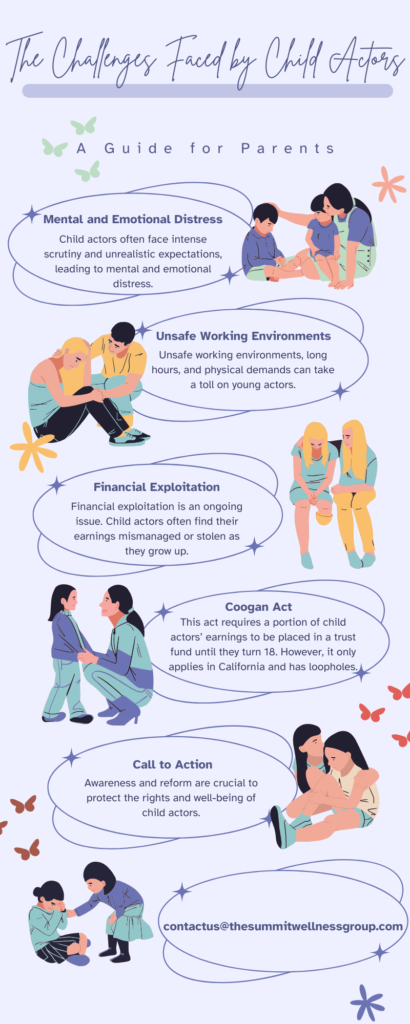 The Challenges Faced by Child Actors

A Guide for Parents

Mental and Emotional Distress
Child actors often face intense scrutiny and unrealistic expectations, leading to mental and emotional distress.

Unsafe Working Environments
Unsafe working environments, long hours, and physical demands can take a toll on young actors.

Financial Exploitation
Financial exploitation is an ongoing issue. Child actors often find their earnings mismanaged or stolen as they grow up.

Coogan Act
This act requires a portion of child actors' earnings to be placed in a trust fund until they turn 18. However, it only applies in California and has loopholes.

Call to Action
Awareness and reform are crucial to protect the rights and well-being of child actors.

contactus@thesummitwellnessgroup.com