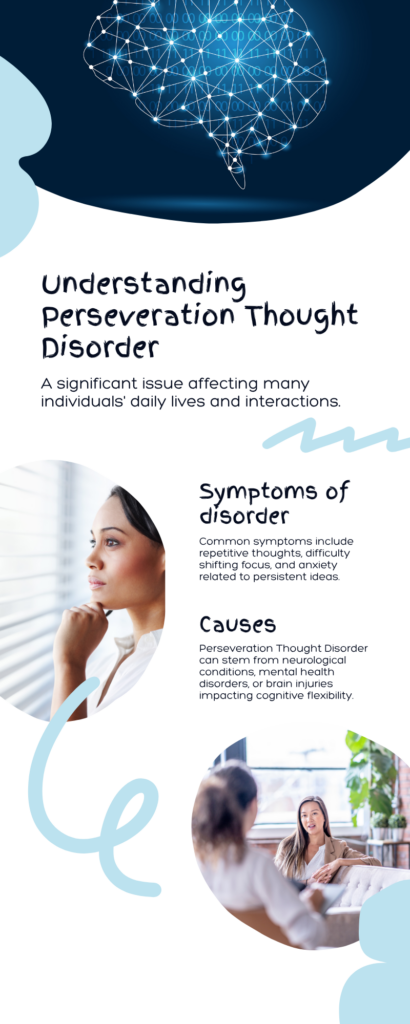 Understanding Perseveration Thought Disorder

A significant issue affecting many individuals' daily lives and interactions.

Symptoms of disorder

Common symptoms include repetitive thoughts, difficulty shifting focus, and anxiety related to persistent ideas.

Causes

Perseveration Thought Disorder can stem from neurological conditions, mental health disorders, or brain injuries impacting cognitive flexibility.