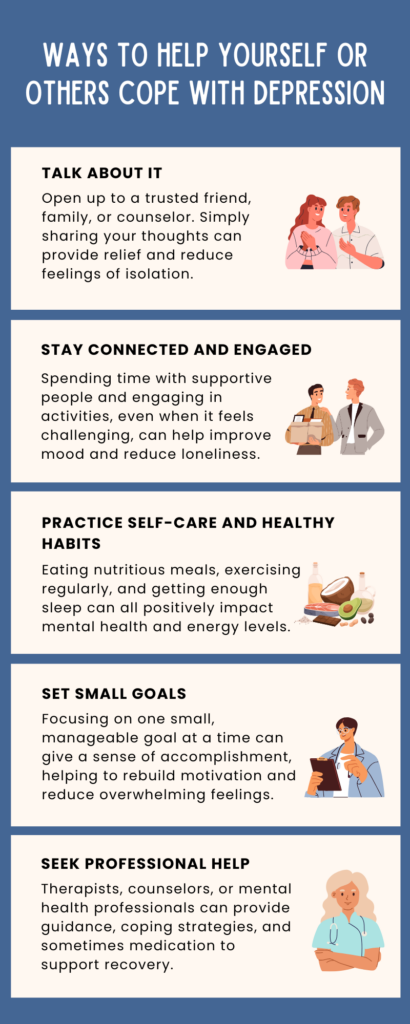 WAYS TO HELP YOURSELF OR OTHERS COPE WITH DEPRESSION

TALK ABOUT IT

Open up to a trusted friend, family, or counselor. Simply sharing your thoughts can provide relief and reduce feelings of isolation.

STAY CONNECTED AND ENGAGED

Spending time with supportive people and engaging in activities, even when it feels challenging, can help improve mood and reduce loneliness.

PRACTICE SELF-CARE AND HEALTHY HABITS

Eating nutritious meals, exercising regularly, and getting enough sleep can all positively impact mental health and energy levels.

SET SMALL GOALS

Focusing on one small, manageable goal at a time can give a sense of accomplishment, helping to rebuild motivation and reduce overwhelming feelings.

SEEK PROFESSIONAL HELP

Therapists, counselors, or mental health professionals can provide guidance, coping strategies, and sometimes medication to support recovery.