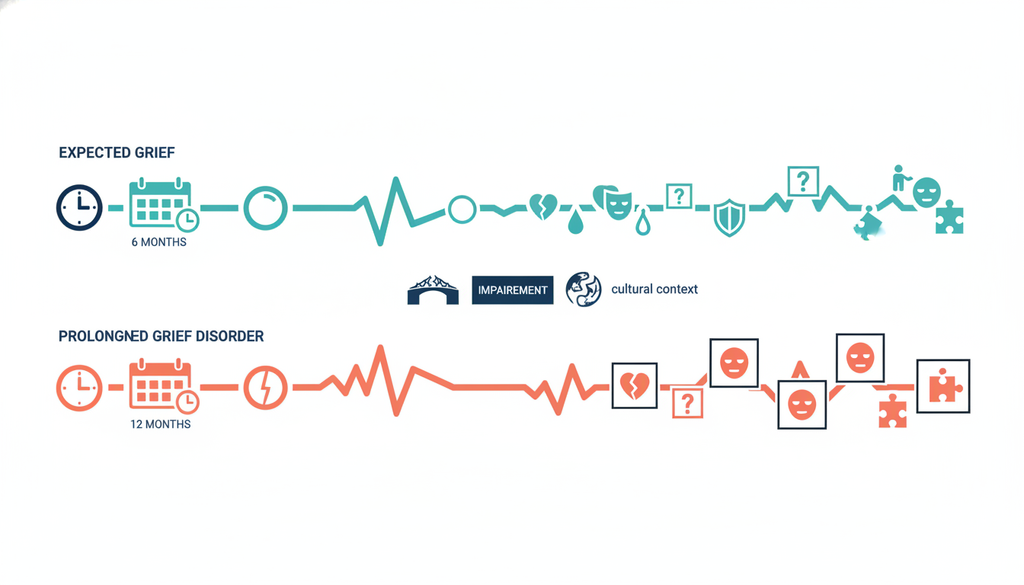 EXPECTED GRIEF

6 MONTHS

?

?

IMPAIREMENT

cultural context

PROLONGNED GRIEF DISORDER

12 MONTHS

?